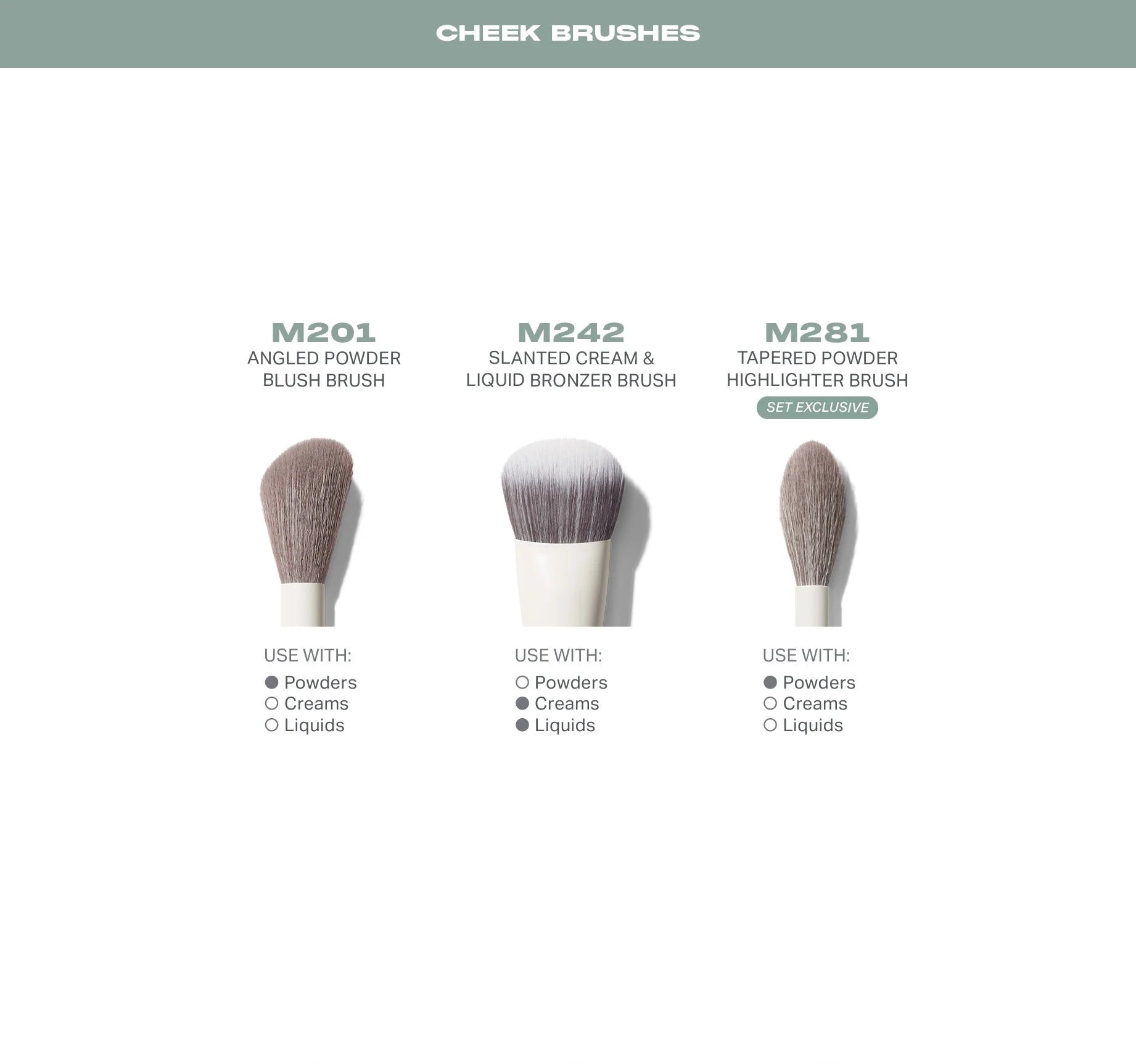 CHEEK BRUSHES

M201
ANGLED POWDER BLUSH BRUSH

USE WITH:
● Powders
○ Creams
○ Liquids

M242
SLANTED CREAM & LIQUID BRONZER BRUSH

USE WITH:
○ Powders
● Creams
● Liquids

M281
TAPERED POWDER HIGHLIGHTER BRUSH
SET EXCLUSIVE

USE WITH:
● Powders
○ Creams
○ Liquids